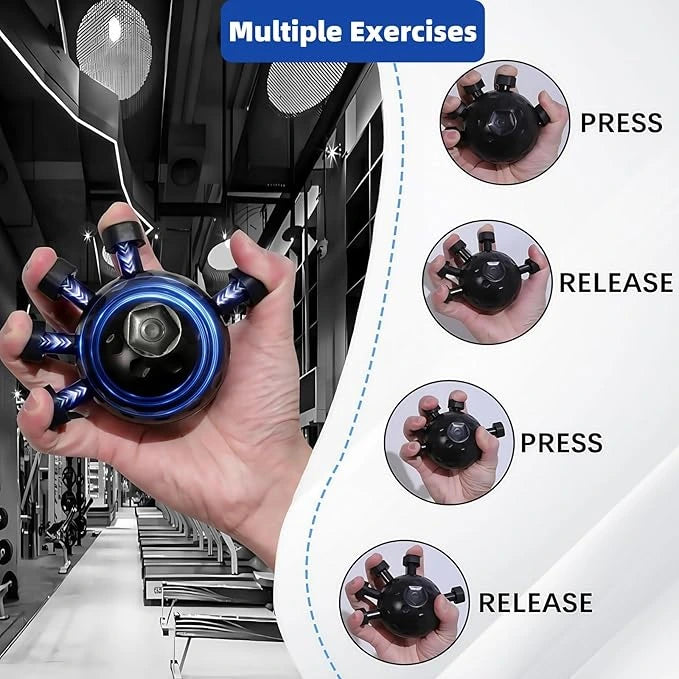 Multiple Exercises

PRESS

RELEASE

PRESS

RELEASE